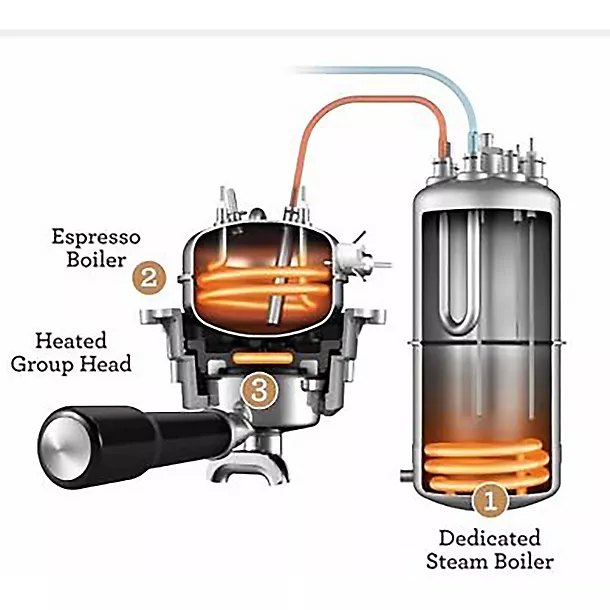 Espresso Boiler
2
Heated Group Head
3
1
Dedicated Steam Boiler