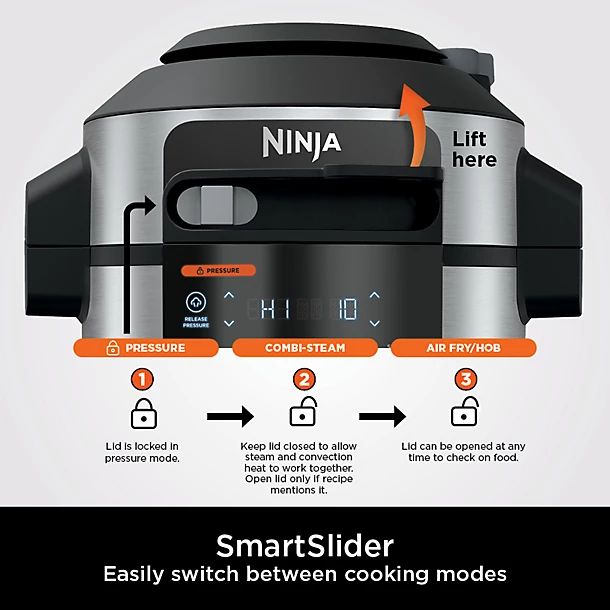 NINJA

Lift here

PRESSURE

RELEASE PRESSURE

HI 10

PRESSURE

COMBI-STEAM

AIR FRY/HOB

1

Lid is locked in pressure mode.

2

Keep lid closed to allow steam and convection heat to work together. Open lid only if recipe mentions it.

3

Lid can be opened at any time to check on food.

SmartSlider

Easily switch between cooking modes