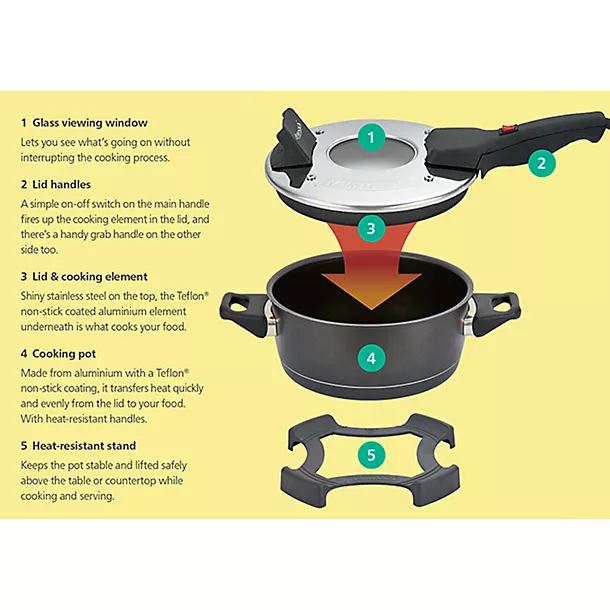 1 Glass viewing window

Lets you see what's going on without interrupting the cooking process.

2 Lid handles

A simple on-off switch on the main handle fires up the cooking element in the lid, and there's a handy grab handle on the other side too.

3 Lid & cooking element

Shiny stainless steel on the top, the Teflon® non-stick coated aluminium element underneath is what cooks your food.

4 Cooking pot

Made from aluminium with a Teflon® non-stick coating, it transfers heat quickly and evenly from the lid to your food. With heat-resistant handles.

5 Heat-resistant stand

Keeps the pot stable and lifted safely above the table or countertop while cooking and serving.

1

2

3

4

5